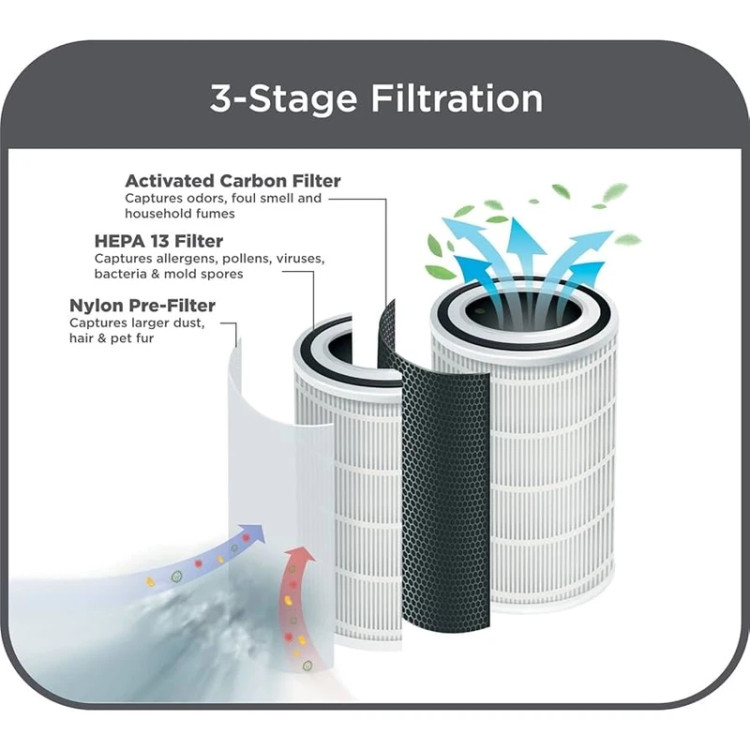 3-Stage Filtration

Activated Carbon Filter
Captures odors, foul smell and household fumes

HEPA 13 Filter
Captures allergens, pollens, viruses, bacteria & mold spores

Nylon Pre-Filter
Captures larger dust, hair & pet fur